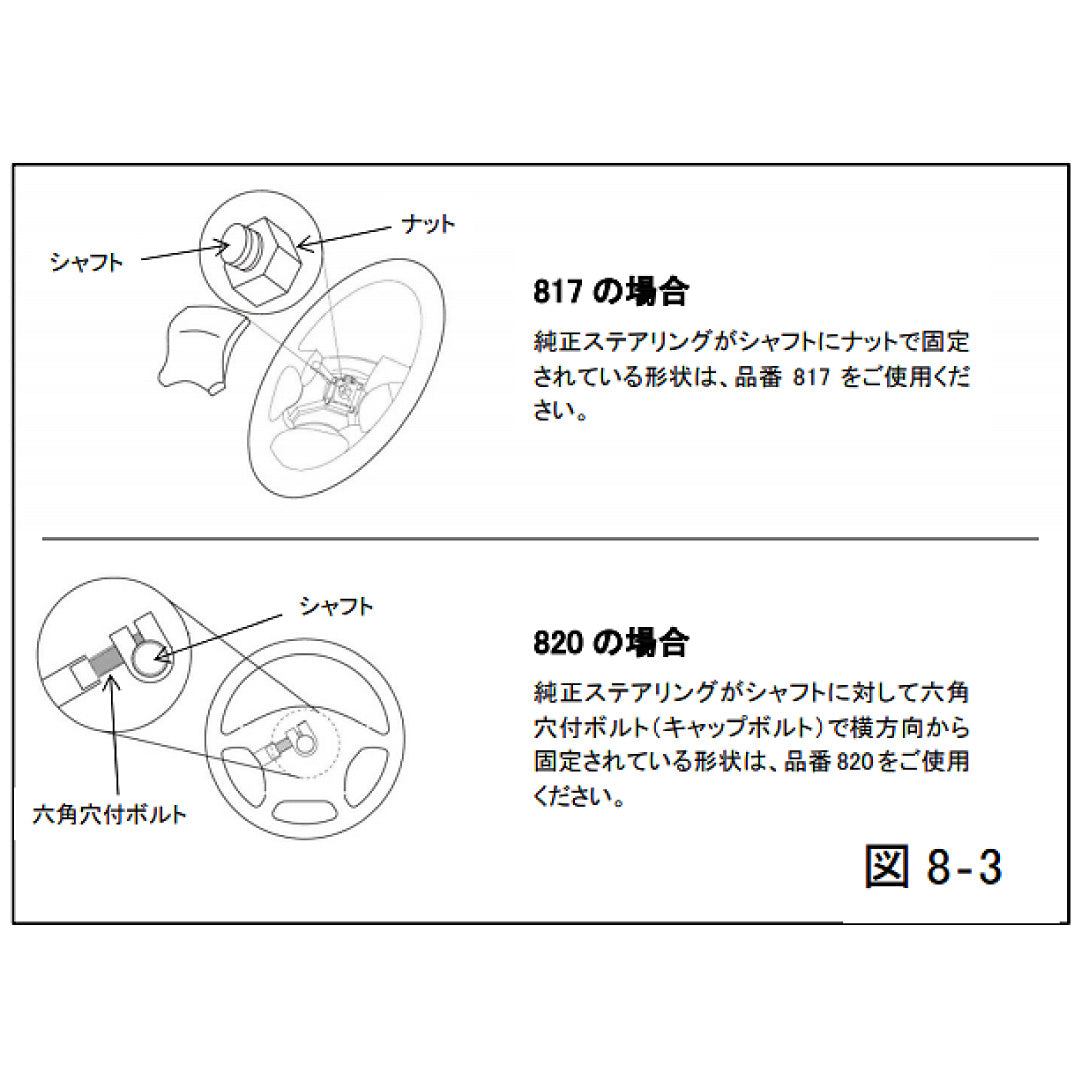 シャフト

ナット

817 の場合

純正ステアリングがシャフトにナットで固定されている形状は、品番 817 をご使用ください。

シャフト

六角穴付ボルト

820 の場合

純正ステアリングがシャフトに対して六角穴付ボルト（キャップボルト）で横方向から固定されている形状は、品番 820 をご使用ください。

図 8-3